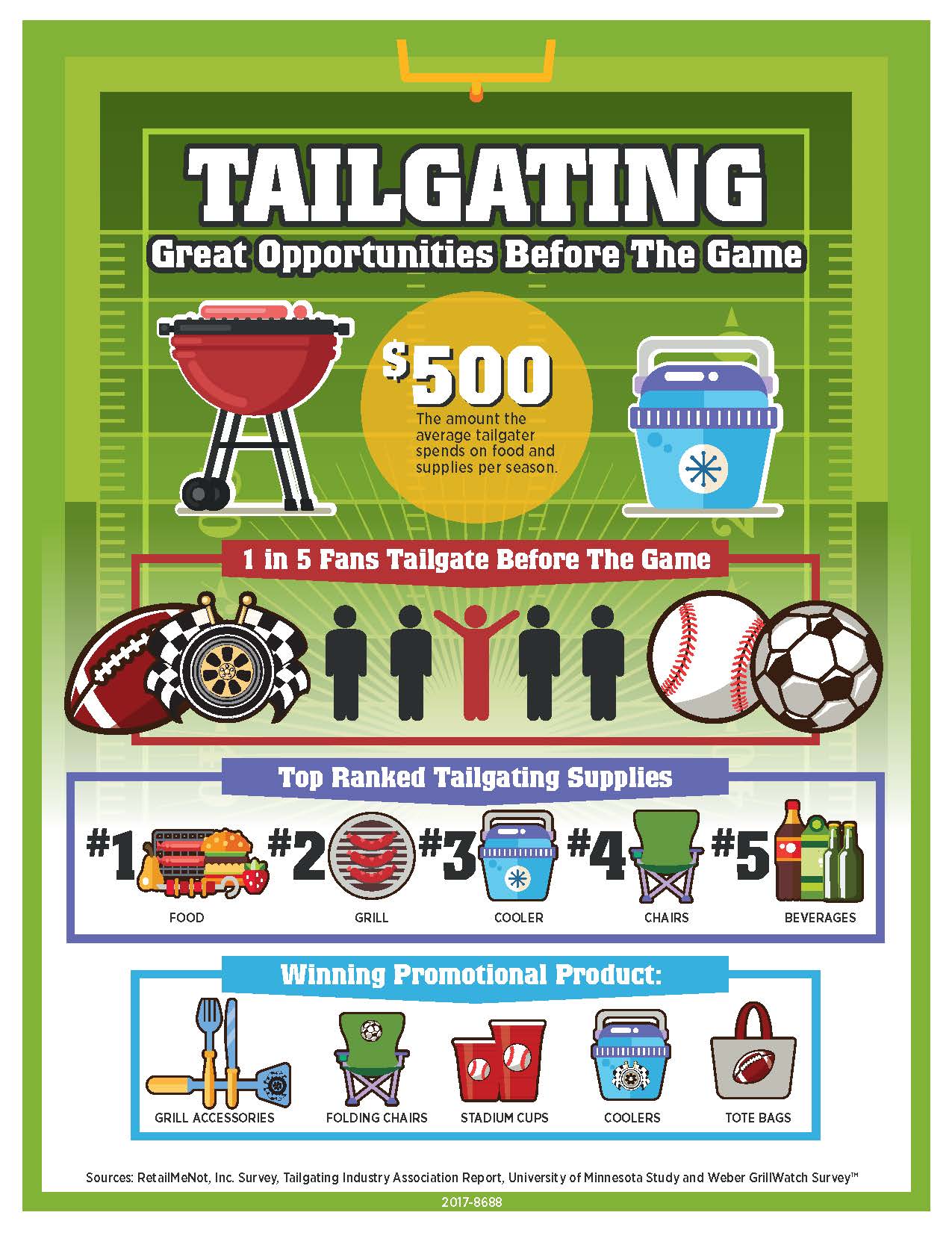 TAILGATING

Great Opportunities Before The Game

$500

The amount the average tailgater spends on food and supplies per season.

1 in 5 Fans Tailgate Before The Game

Top Ranked Tailgating Supplies

#1 FOOD

#2 GRILL

#3 COOLER

#4 CHAIRS

#5 BEVERAGES

Winning Promotional Product:

GRILL ACCESSORIES

FOLDING CHAIRS

STADIUM CUPS

COOLERS

TOTE BAGS

Sources: RetailMeNot, Inc. Survey, Tailgating Industry Association Report, University of Minnesota Study and Weber GrillWatch Survey™

2017-8688